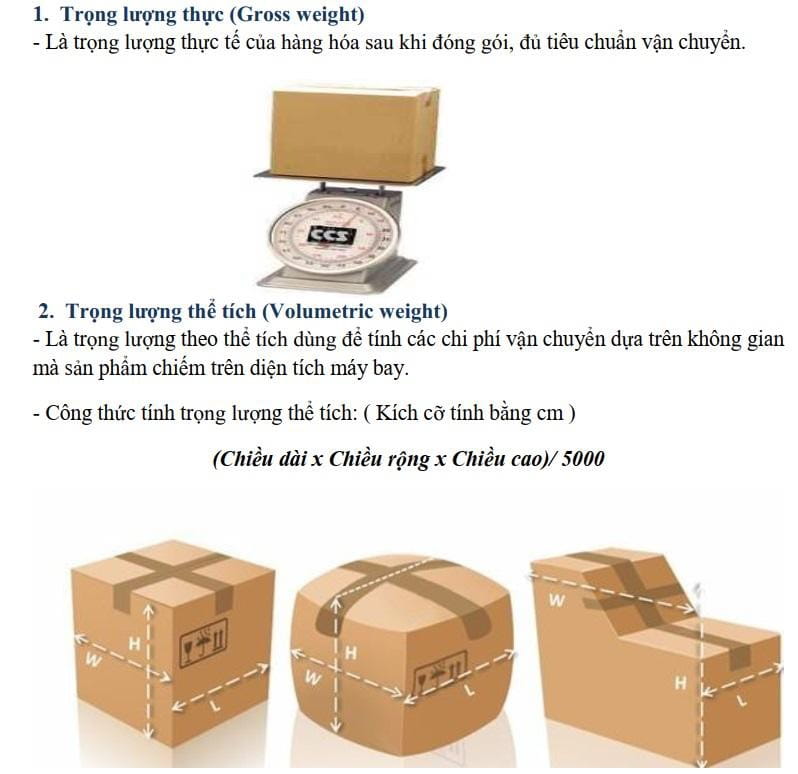 1. Trọng lượng thực (Gross weight)
- Là trọng lượng thực tế của hàng hóa sau khi đóng gói, đủ tiêu chuẩn vận chuyển.

CCS

2. Trọng lượng thể tích (Volumetric weight)
- Là trọng lượng theo thể tích dùng để tính các chi phí vận chuyển dựa trên không gian mà sản phẩm chiếm trên diện tích máy bay.

- Công thức tính trọng lượng thể tích: ( Kích cỡ tính bằng cm )

(Chiều dài x Chiều rộng x Chiều cao)/ 5000

H
W
L
H
W
L
W
H
L