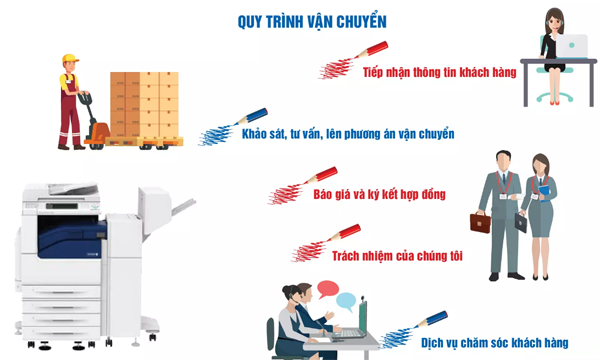 QUY TRÌNH VẬN CHUYỂN

Tiếp nhận thông tin khách hàng

Khảo sát, tư vấn, lên phương án vận chuyển

Báo giá và ký kết hợp đồng

Trách nhiệm của chúng tôi

Dịch vụ chăm sóc khách hàng